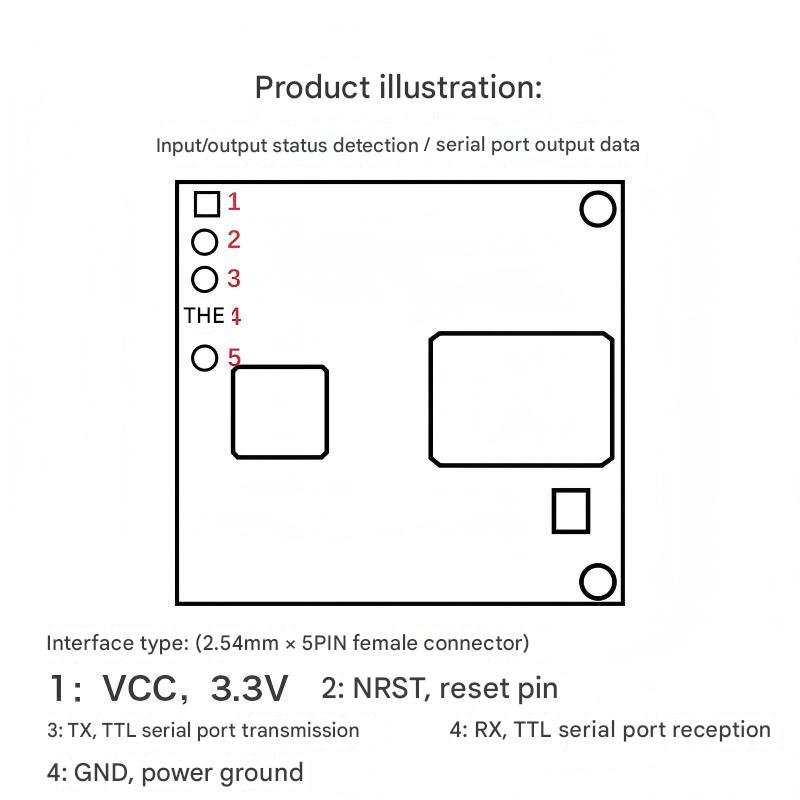 Product illustration:

Input/output status detection / serial port output data

1
2
3
THE 4
5

Interface type: (2.54mm × 5PIN female connector)

1: VCC, 3.3V 2: NRST, reset pin

3: TX, TTL serial port transmission 4: RX, TTL serial port reception

4: GND, power ground