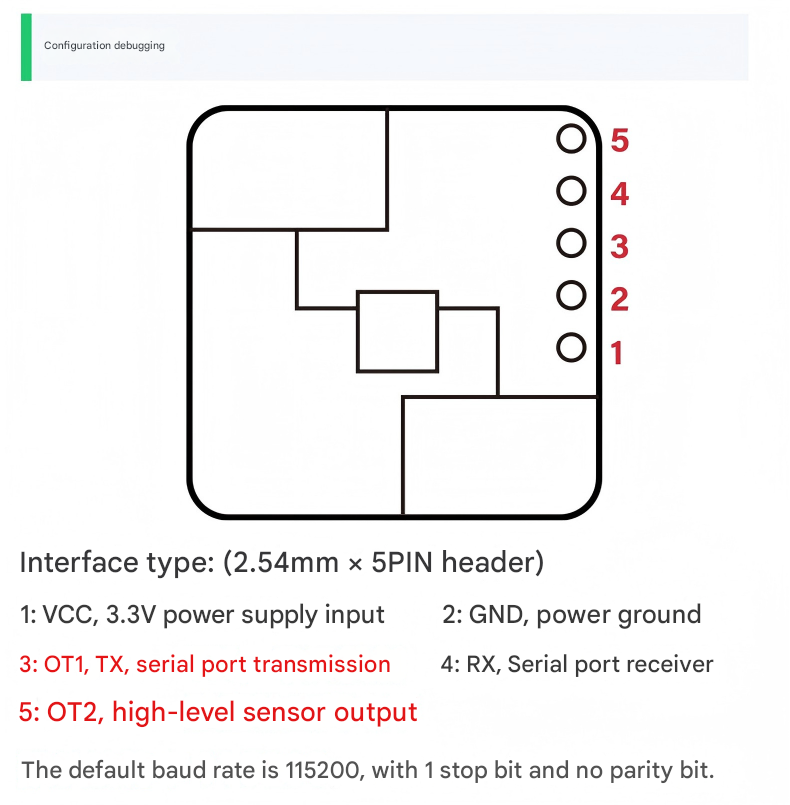 Configuration debugging

5
4
3
2
1

Interface type: (2.54mm × 5PIN header)

1: VCC, 3.3V power supply input

2: GND, power ground

3: OT1, TX, serial port transmission

4: RX, Serial port receiver

5: OT2, high-level sensor output

The default baud rate is 115200, with 1 stop bit and no parity bit.