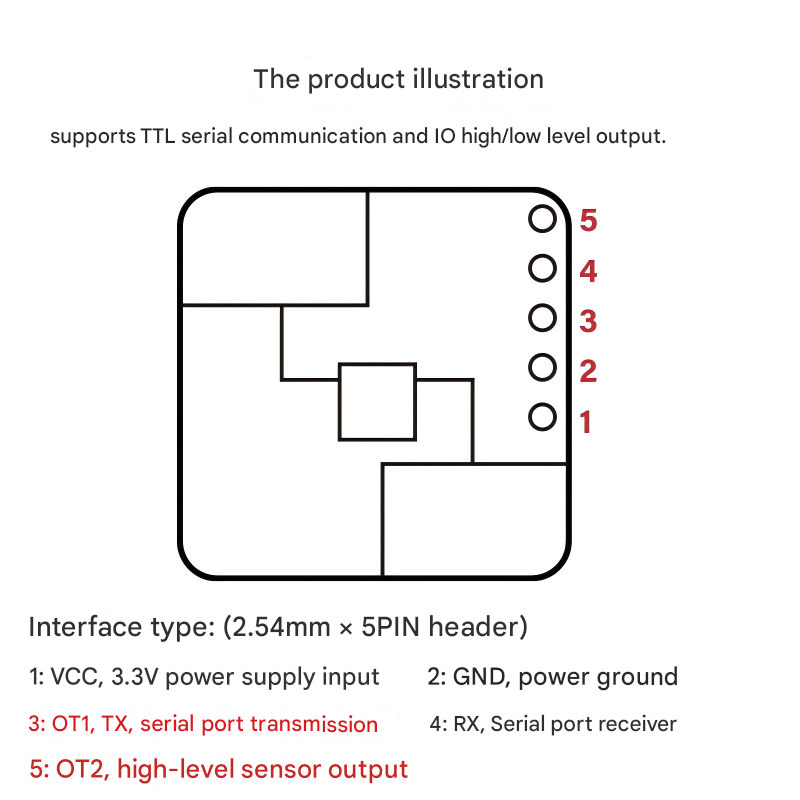 The product illustration

supports TTL serial communication and IO high/low level output.

5
4
3
2
1

Interface type: (2.54mm × 5PIN header)

1: VCC, 3.3V power supply input

2: GND, power ground

3: OT1, TX, serial port transmission

4: RX, Serial port receiver

5: OT2, high-level sensor output