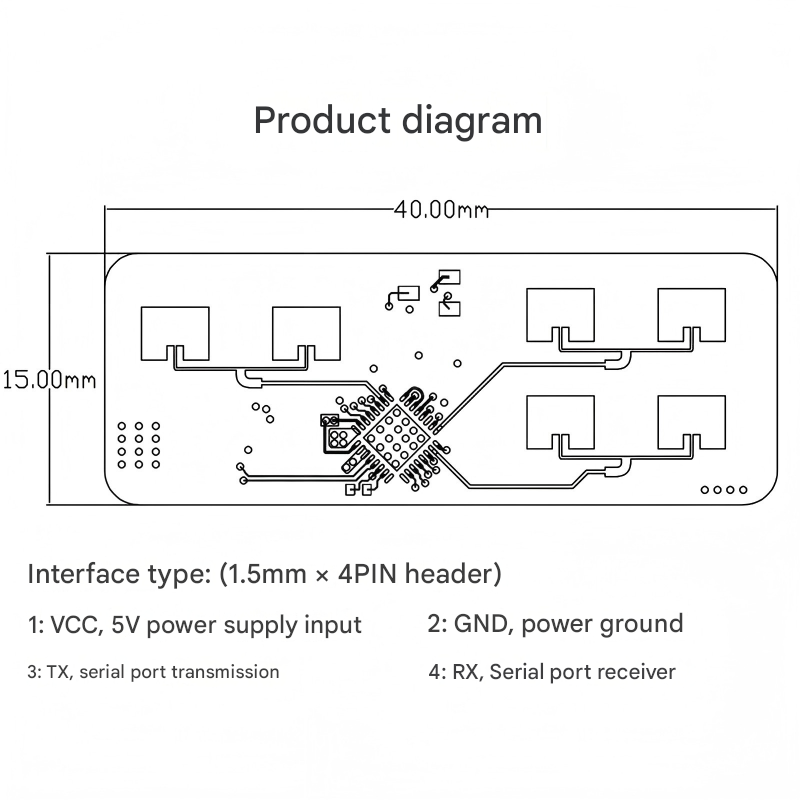 Product diagram

40.00mm

15.00mm

Interface type: (1.5mm × 4PIN header)

1: VCC, 5V power supply input

2: GND, power ground

3: TX, serial port transmission

4: RX, Serial port receiver