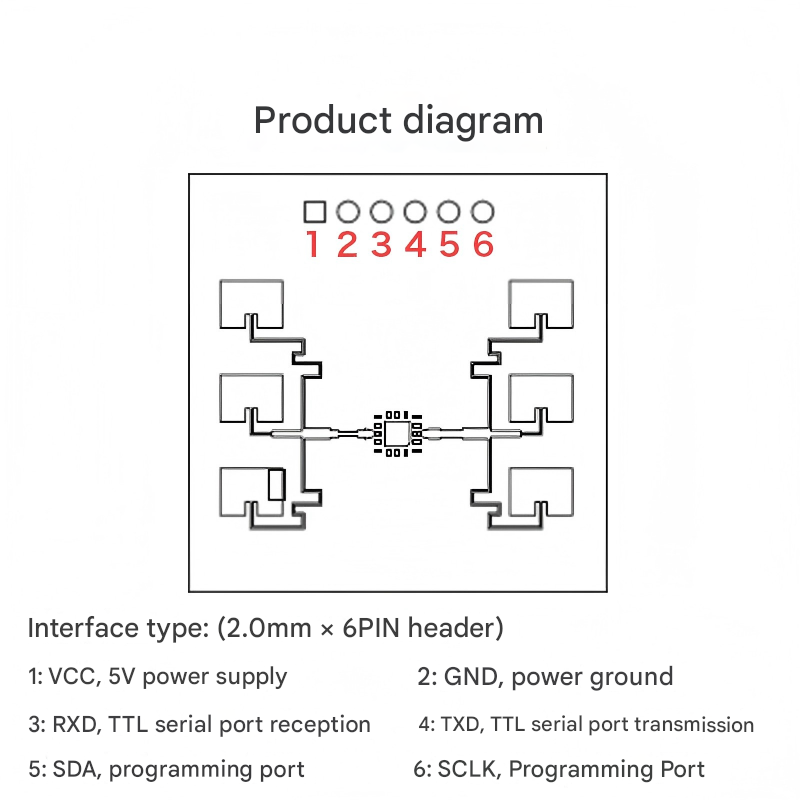 Product diagram

1 2 3 4 5 6

Interface type: (2.0mm × 6PIN header)

1: VCC, 5V power supply

2: GND, power ground

3: RXD, TTL serial port reception

4: TXD, TTL serial port transmission

5: SDA, programming port

6: SCLK, Programming Port