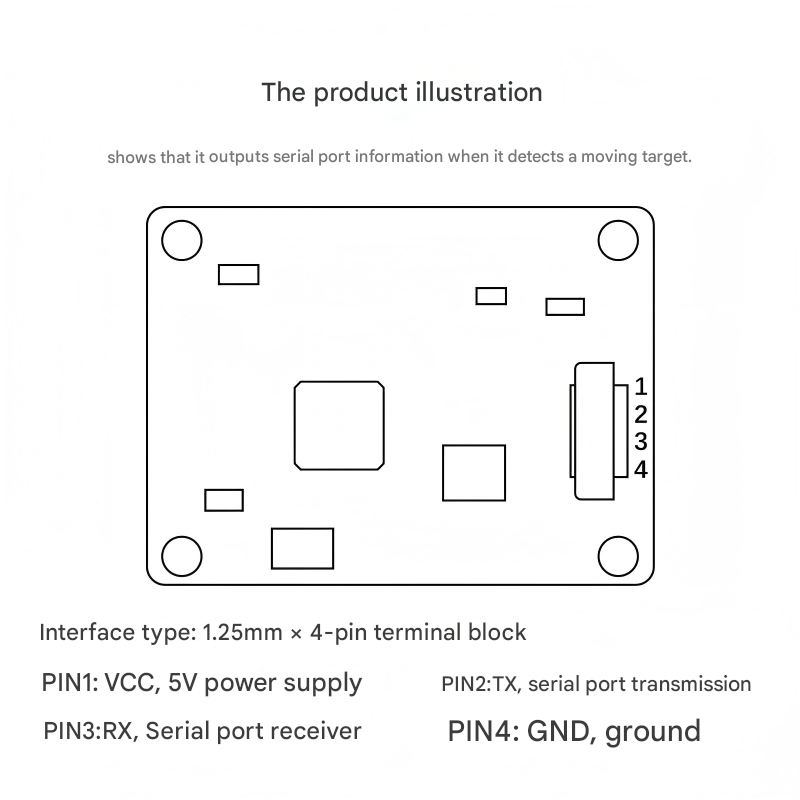 The product illustration

shows that it outputs serial port information when it detects a moving target.

1
2
3
4

Interface type: 1.25mm × 4-pin terminal block

PIN1: VCC, 5V power supply

PIN2:TX, serial port transmission

PIN3:RX, Serial port receiver

PIN4: GND, ground