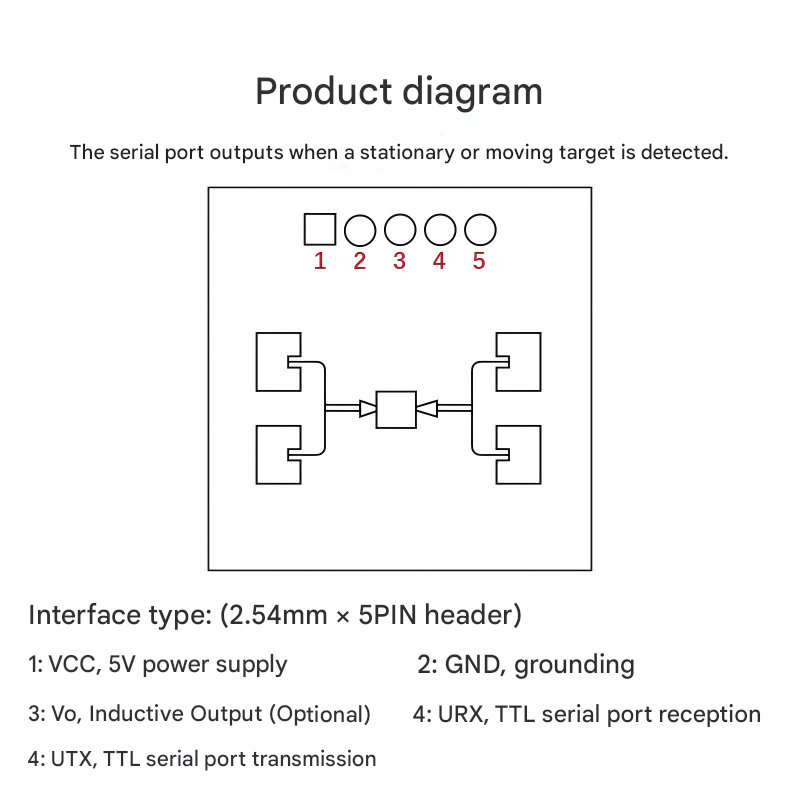 Product diagram

The serial port outputs when a stationary or moving target is detected.

1 2 3 4 5

Interface type: (2.54mm × 5PIN header)

1: VCC, 5V power supply

2: GND, grounding

3: Vo, Inductive Output (Optional)

4: URX, TTL serial port reception

4: UTX, TTL serial port transmission