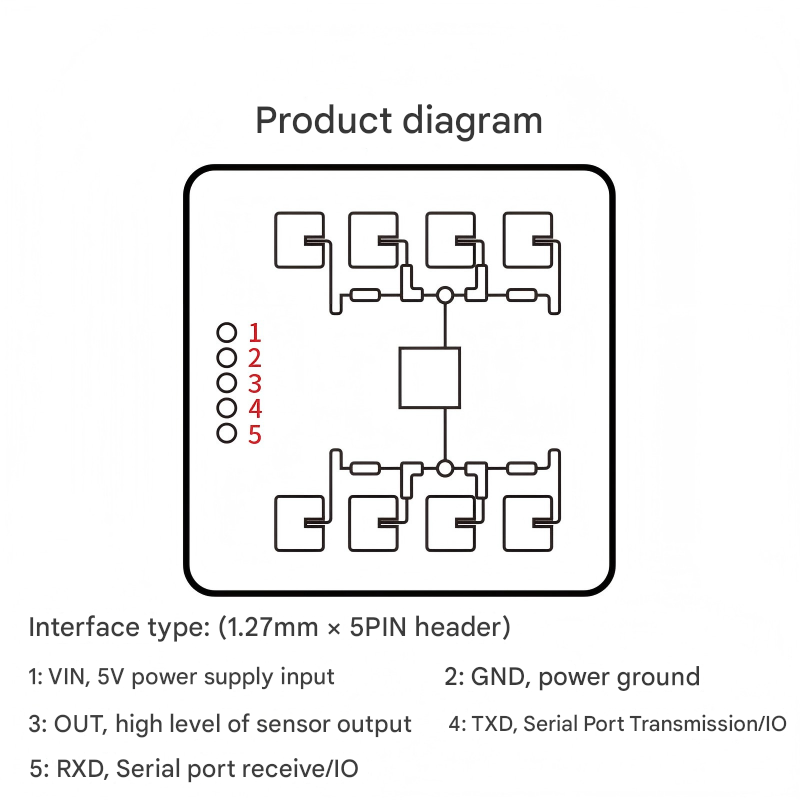 Product diagram

1
2
3
4
5

Interface type: (1.27mm × 5PIN header)

1: VIN, 5V power supply input

2: GND, power ground

3: OUT, high level of sensor output

4: TXD, Serial Port Transmission/IO

5: RXD, Serial port receive/IO